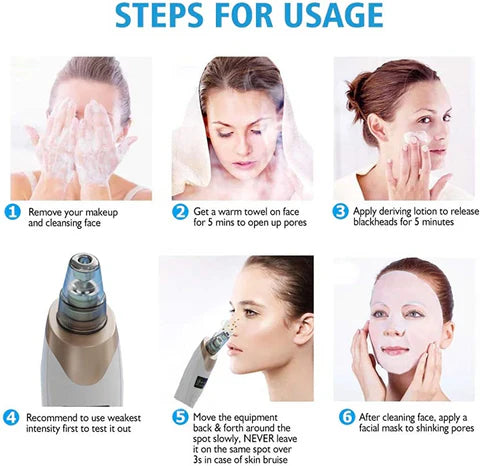 STEPS FOR USAGE

1 Remove your makeup and cleansing face

2 Get a warm towel on face for 5 mins to open up pores

3 Apply deriving lotion to release blackheads for 5 minutes

4 Recommend to use weakest intensity first to test it out

5 Move the equipment back & forth around the spot slowly, NEVER leave it on the same spot over 3s in case of skin bruise

6 After cleaning face, apply a facial mask to shinking pores